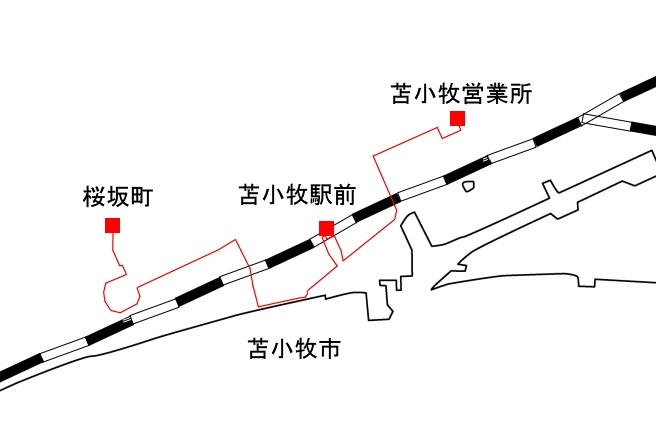 苫小牧営業所

桜坂町

苫小牧駅前

苫小牧市